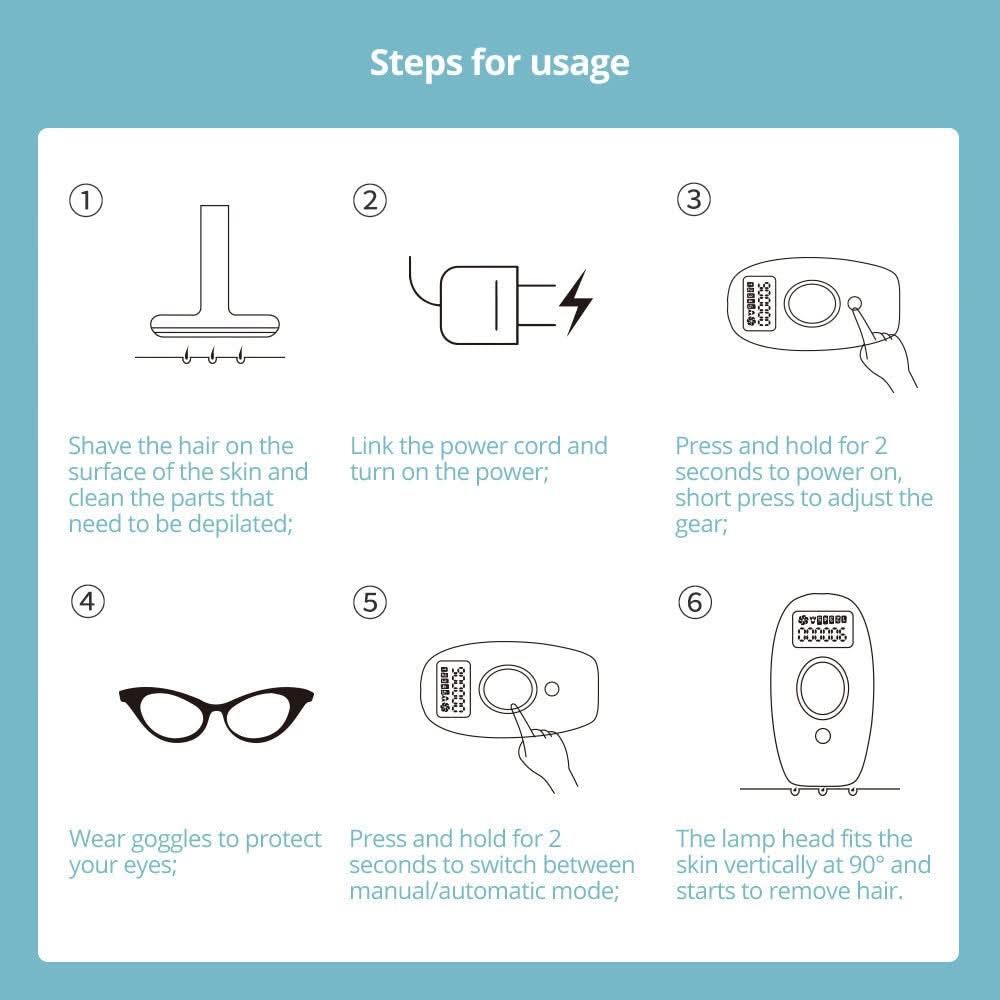 Steps for usage

①

Shave the hair on the surface of the skin and clean the parts that need to be depilated;

②

Link the power cord and turn on the power;

③

Press and hold for 2 seconds to power on, short press to adjust the gear;

④

Wear goggles to protect your eyes;

⑤

Press and hold for 2 seconds to switch between manual/automatic mode;

⑥

The lamp head fits the skin vertically at 90° and starts to remove hair.