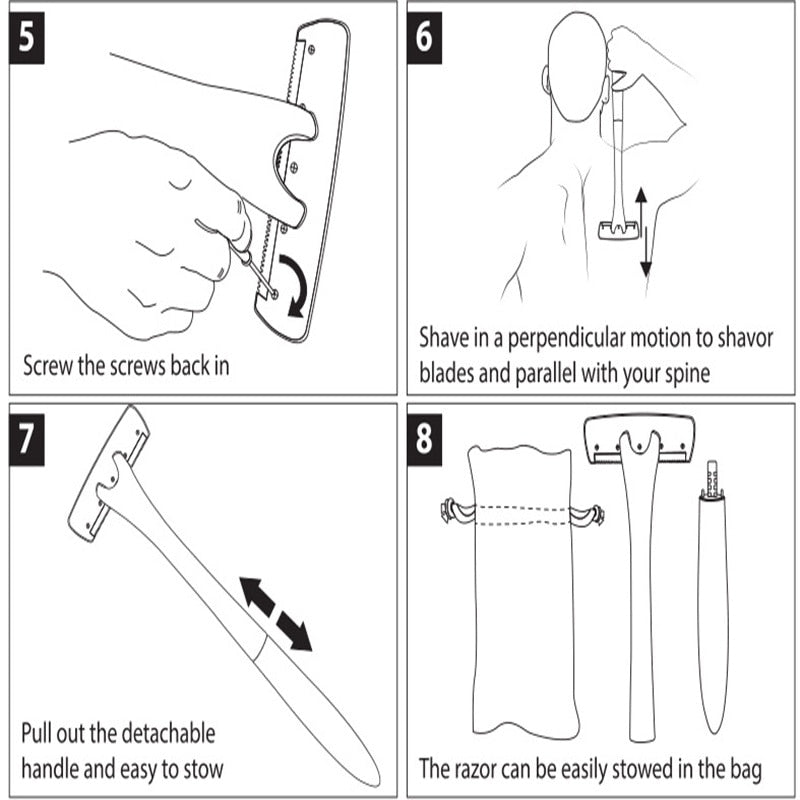 5

Screw the screws back in

6

Shave in a perpendicular motion to shavor blades and parallel with your spine

7

Pull out the detachable handle and easy to stow

8

The razor can be easily stowed in the bag