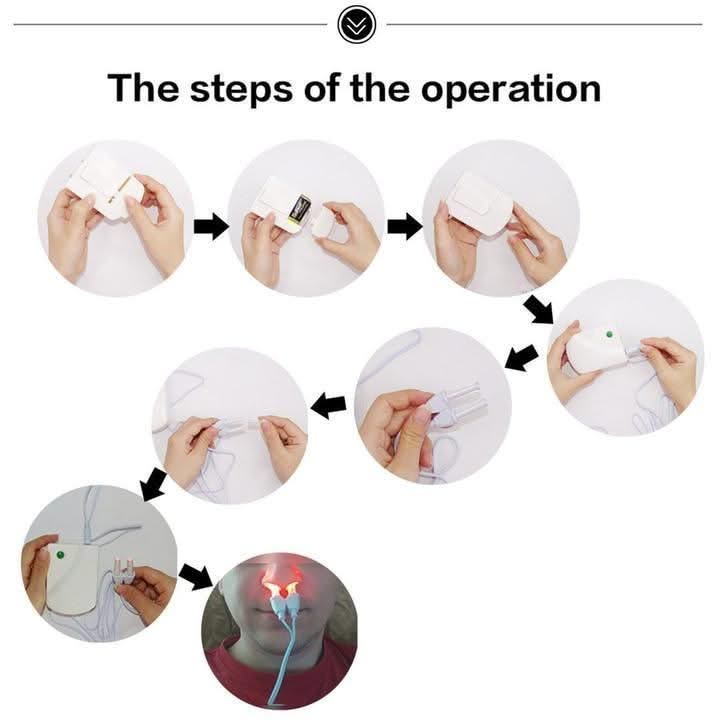 The steps of the operation