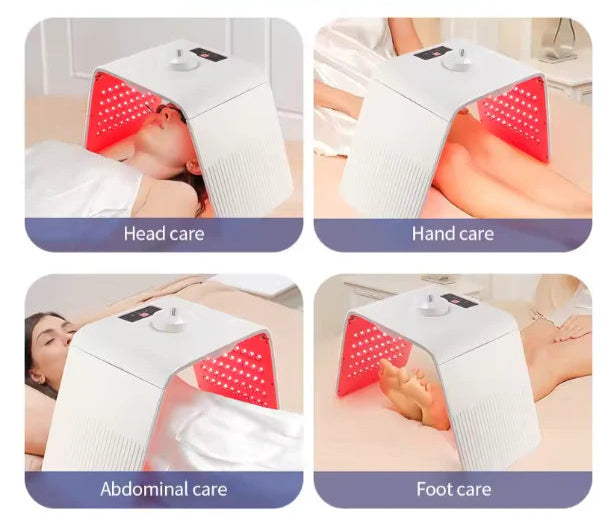 Head care

Hand care

Abdominal care

Foot care