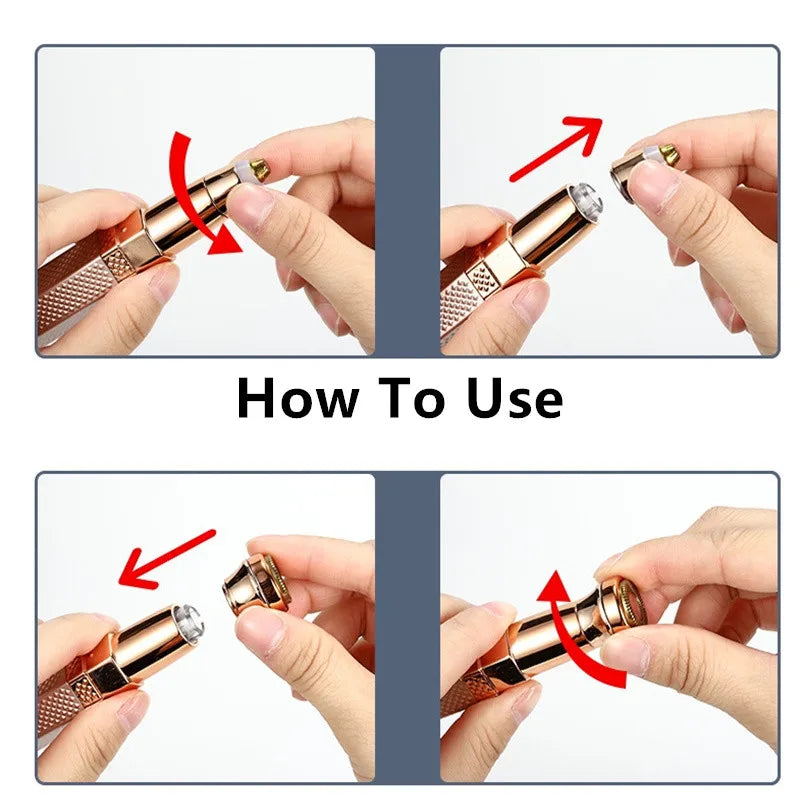 How To Use