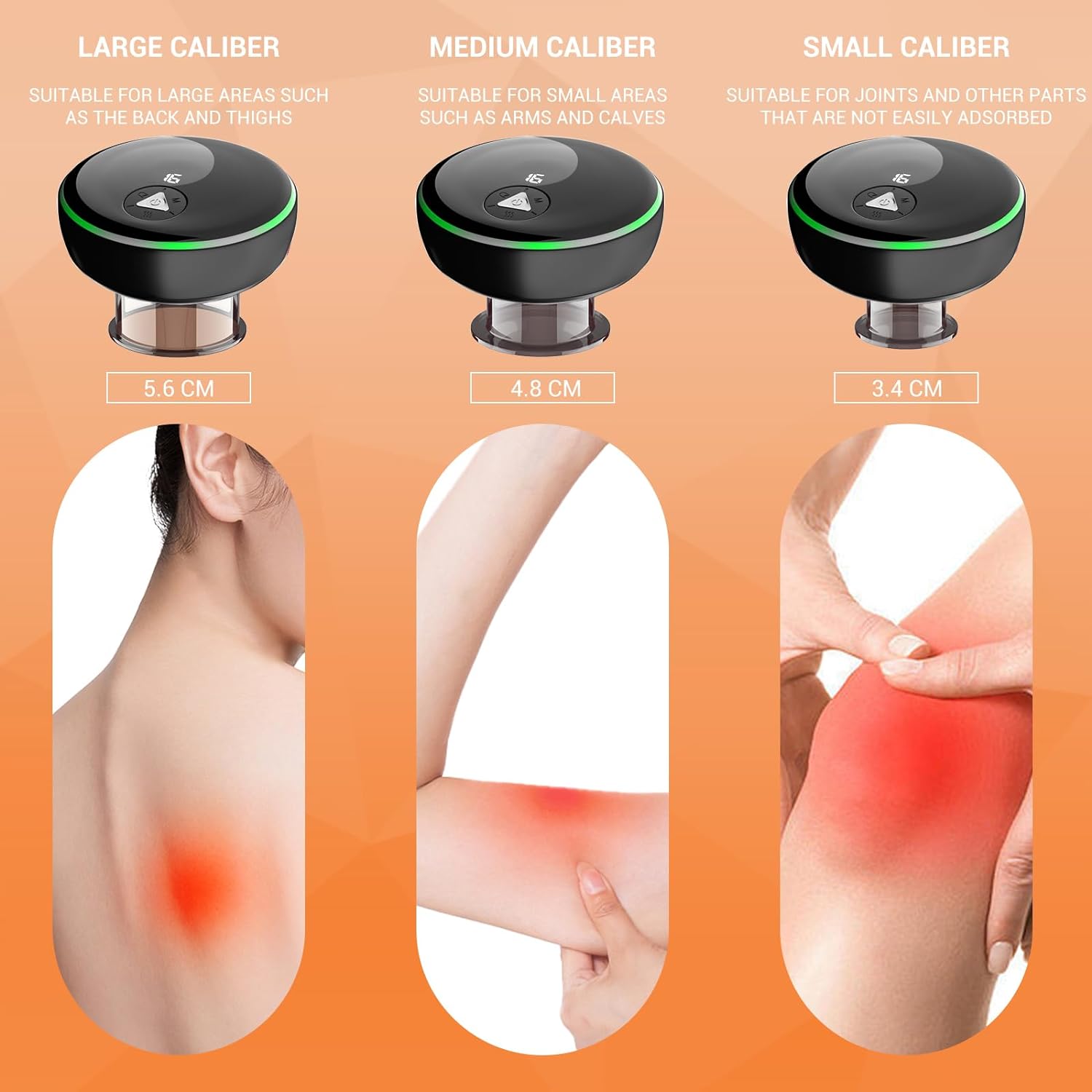 LARGE CALIBER

SUITABLE FOR LARGE AREAS SUCH AS THE BACK AND THIGHS

15

5.6 CM

MEDIUM CALIBER

SUITABLE FOR SMALL AREAS SUCH AS ARMS AND CALVES

15

4.8 CM

SMALL CALIBER

SUITABLE FOR JOINTS AND OTHER PARTS THAT ARE NOT EASILY ADSORBED

15

3.4 CM