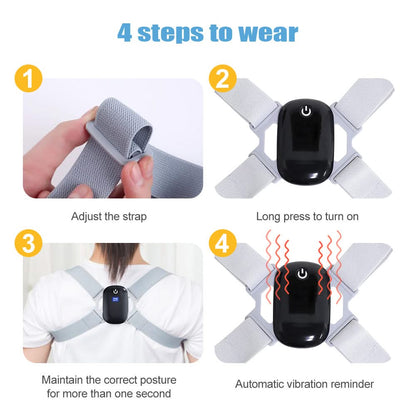 4 steps to wear

1

Adjust the strap

2

Long press to turn on

3

Maintain the correct posture for more than one second

4

Automatic vibration reminder