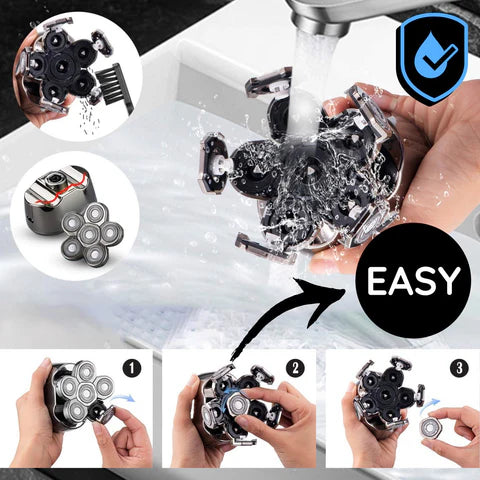 EASY

1

2

3